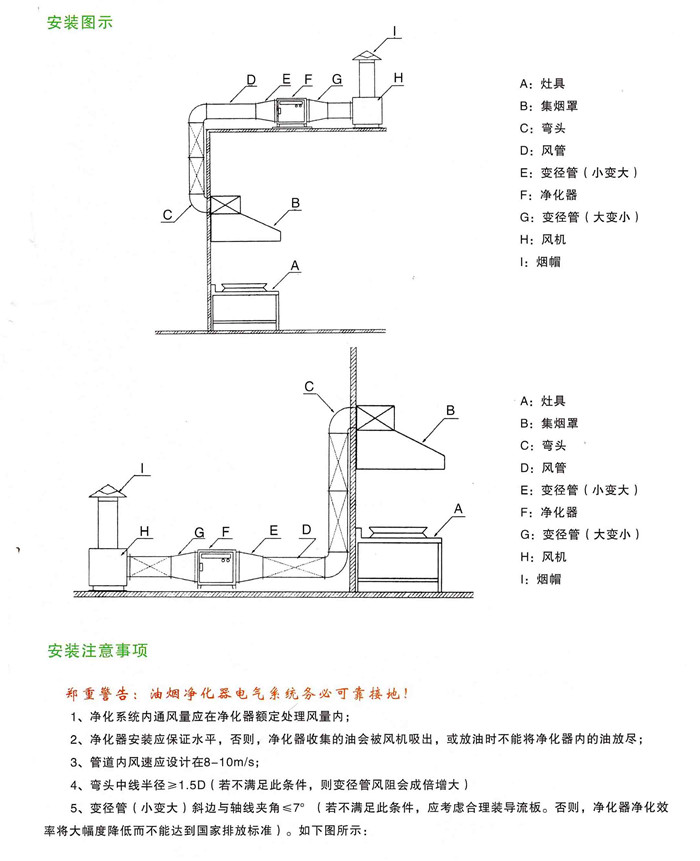 安装图示

I
D E F G H
C
B
A

A：灶具
B：集烟罩
C：弯头
D：风管
E：变径管（小变大）
F：净化器
G：变径管（大变小）
H：风机
I：烟帽

C
B
I
A
H G F E D

A：灶具
B：集烟罩
C：弯头
D：风管
E：变径管（小变大）
F：净化器
G：变径管（大变小）
H：风机
I：烟帽

安装注意事项

郑重警告：油烟净化器电气系统务必可靠接地！

1、净化系统内通风量应在净化器额定处理风量内；

2、净化器安装应保证水平，否则，净化器收集的油会被风机吸出，或放油时不能将净化器内的油放尽；

3、管道内风速应设计在8-10m/s;

4、弯头中线半径≥1.5D（若不满足此条件，则变径管风阻会成倍增大）

5、变径管（小变大）斜边与轴线夹角≤7°（若不满足此条件，应考虑合理装导流板。否则，净化器净化效率将大幅度降低而不能达到国家排放标准）。如下图所示：